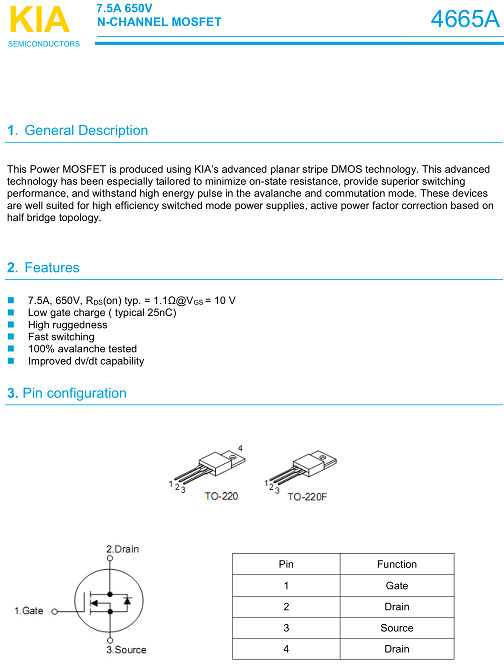 KIA
SEMICONDUCTORS

7.5A 650V
N-CHANNEL MOSFET

4665A

1. General Description

This Power MOSFET is produced using KIA's advanced planar stripe DMOS technology. This advanced technology has been especially tailored to minimize on-state resistance, provide superior switching performance, and withstand high energy pulse in the avalanche and commutation mode. These devices are well suited for high efficiency switched mode power supplies, active power factor correction based on half bridge topology.

2. Features

7.5A, 650V, $R_{DS}$(on) typ. = 1.1Ω@$V_{GS}$ = 10 V
Low gate charge ( typical 25nC)
High ruggedness
Fast switching
100% avalanche tested
Improved dv/dt capability

3. Pin configuration

4
1 2 3
TO-220

1 2 3
TO-220F

2.Drain
1.Gate
3.Source

| Pin | Function |
|---|---|
| 1 | Gate |
| 2 | Drain |
| 3 | Source |
| 4 | Drain |